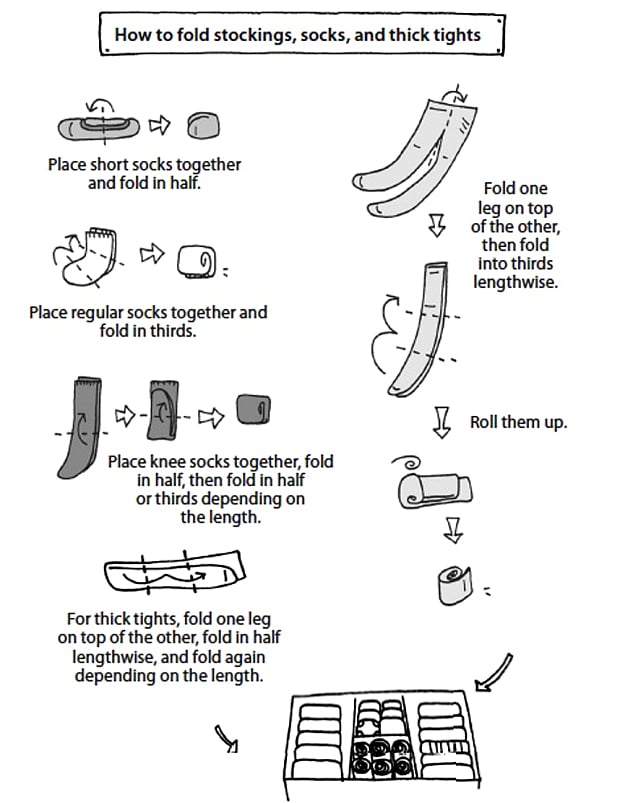 How to fold stockings, socks, and thick tights

Place short socks together and fold in half.

Place regular socks together and fold in thirds.

Place knee socks together, fold in half, then fold in half or thirds depending on the length.

For thick tights, fold one leg on top of the other, fold in half lengthwise, and fold again depending on the length.

Fold one leg on top of the other, then fold into thirds lengthwise.

Roll them up.